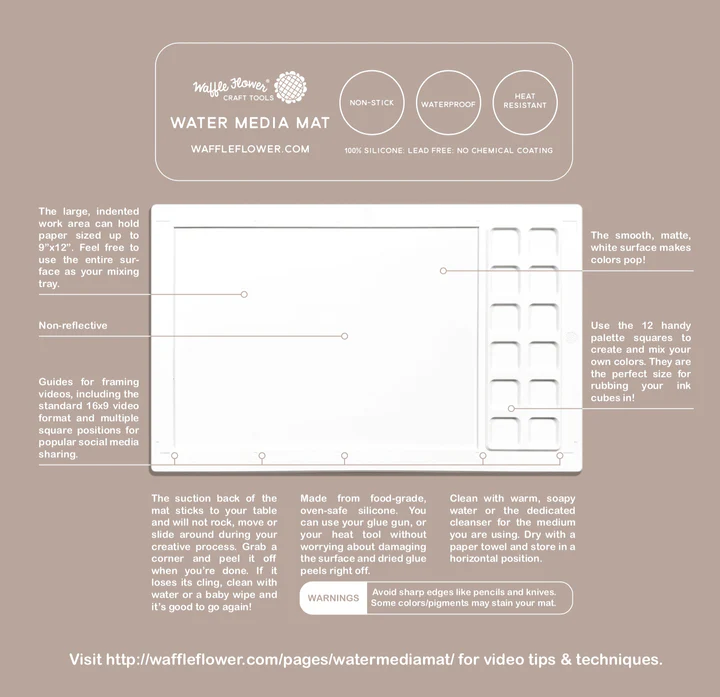 Waffle Flower® CRAFT TOOLS

WATER MEDIA MAT

WAFFLEFLOWER.COM

NON-STICK

WATERPROOF

HEAT RESISTANT

100% SILICONE; LEAD FREE; NO CHEMICAL COATING

The large, indented work area can hold paper sized up to 9"x12". Feel free to use the entire surface as your mixing tray.

Non-reflective

Guides for framing videos, including the standard 16x9 video format and multiple square positions for popular social media sharing.

The smooth, matte, white surface makes colors pop!

Use the 12 handy palette squares to create and mix your own colors. They are the perfect size for rubbing your ink cubes in!

The suction back of the mat sticks to your table and will not rock, move or slide around during your creative process. Grab a corner and peel it off when you're done. If it loses its cling, clean with water or a baby wipe and it's good to go again!

Made from food-grade, oven-safe silicone. You can use your glue gun, or your heat tool without worrying about damaging the surface and dried glue peels right off.

Clean with warm, soapy water or the dedicated cleanser for the medium you are using. Dry with a paper towel and store in a horizontal position.

WARNINGS

Avoid sharp edges like pencils and knives. Some colors/pigments may stain your mat.

Visit http://waffleflower.com/pages/watermediamat/ for video tips & techniques.